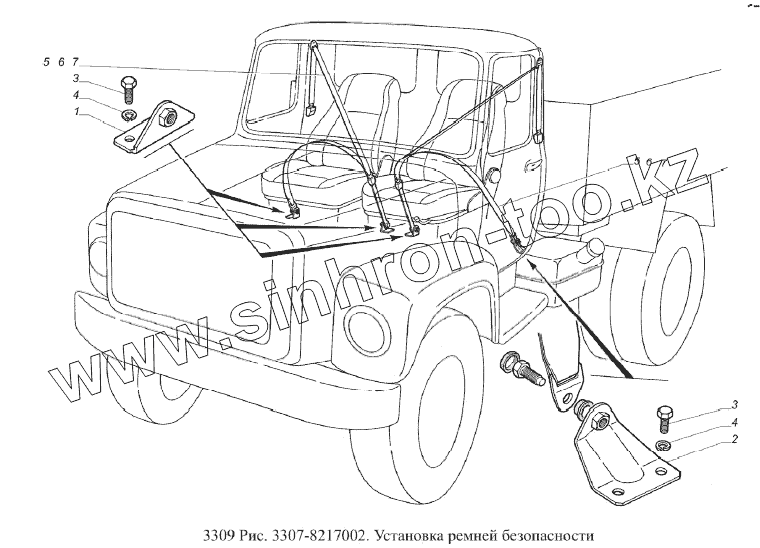 5 6 7
3
4
1
www.sinhron-too.kz
3
4
2
3309 Рис. 3307-8217002. Установка ремней безопасности